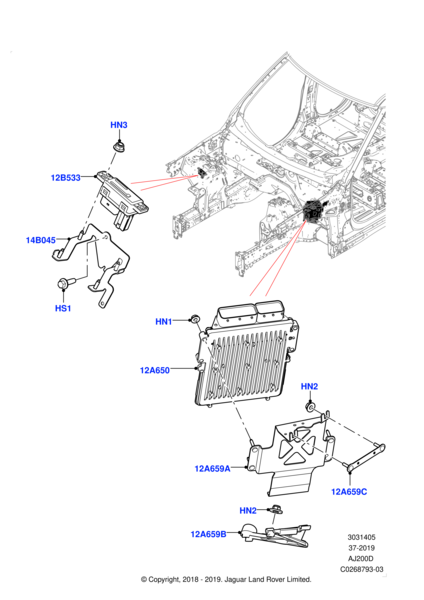 HN3

12B533

14B045

HS1

HN1

12A650

HN2

12A659A

12A659C

HN2

12A659B

3031405
37-2019
AJ200D
C0268793-03

© Copyright, 2018 - 2019. Jaguar Land Rover Limited.