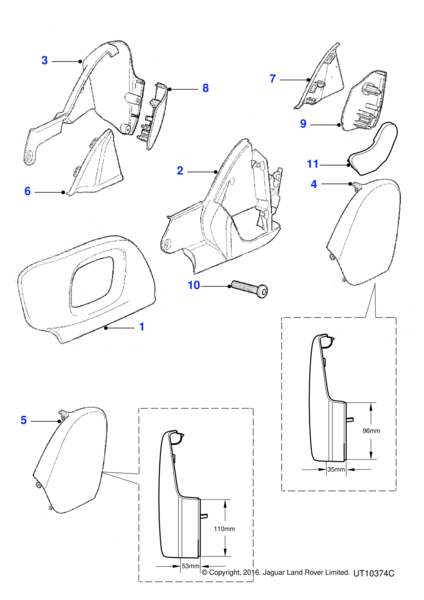 3
8
7
9
6
2
11
4
10
1
96mm
35mm
5
110mm
53mm
© Copyright, 2016. Jaguar Land Rover Limited.
UT10374C