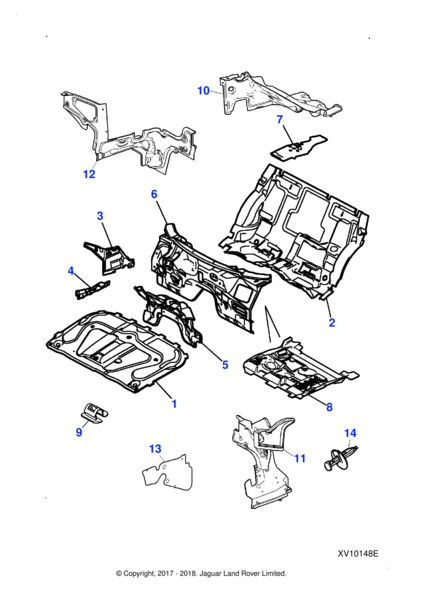 10
7
12
6
3
4
2
5
1
8
9
13
11
14
XV10148E
© Copyright, 2017 - 2018. Jaguar Land Rover Limited.