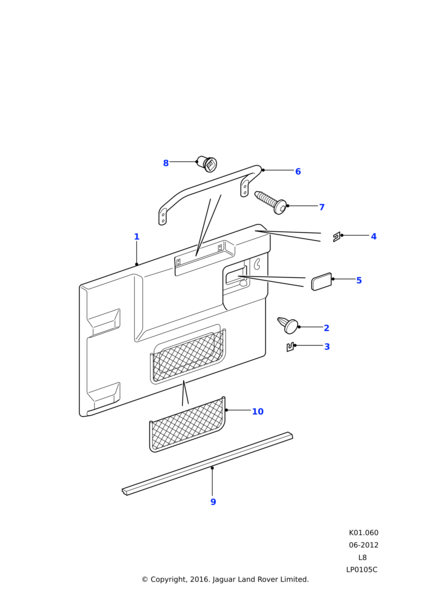 8
6
7
1
4
5
2
3
10
9

K01.060
06-2012
L8
LP0105C

© Copyright, 2016. Jaguar Land Rover Limited.