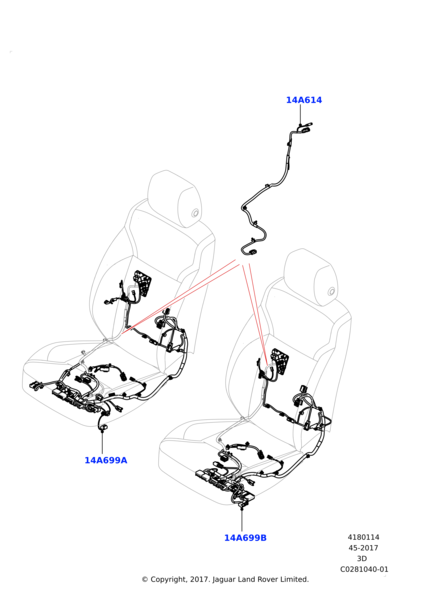 14A614

14A699A

14A699B

4180114
45-2017
3D
C0281040-01

© Copyright, 2017. Jaguar Land Rover Limited.