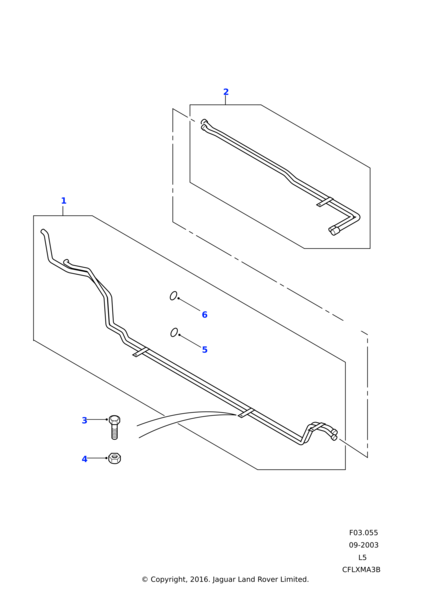 2

1

6

5

3

4

F03.055
09-2003
L5
CFLXMA3B

© Copyright, 2016. Jaguar Land Rover Limited.