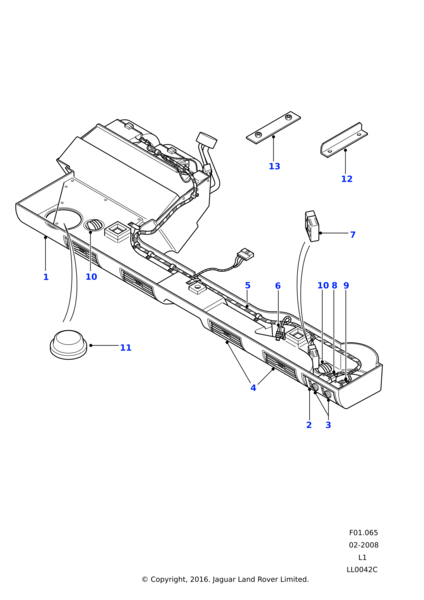 13

12

7

1

10

5

6

10 8 9

11

4

2

3

F01.065
02-2008
L1
LL0042C

© Copyright, 2016. Jaguar Land Rover Limited.