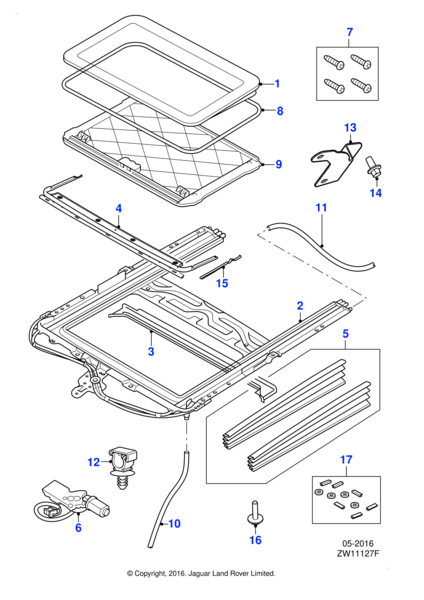 7
1
8
13
9
14
4
11
15
2
3
5
12
17
6
10
16
05-2016
ZW11127F
© Copyright, 2016. Jaguar Land Rover Limited.