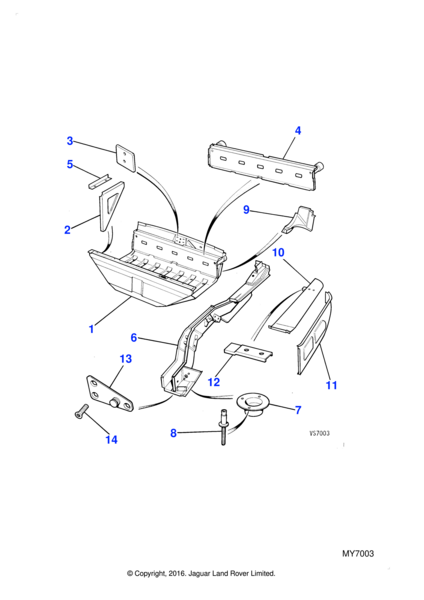 3
4
5
9
2
10
1
6
13
12
11
7
8
14
VS7003
MY7003
© Copyright, 2016. Jaguar Land Rover Limited.