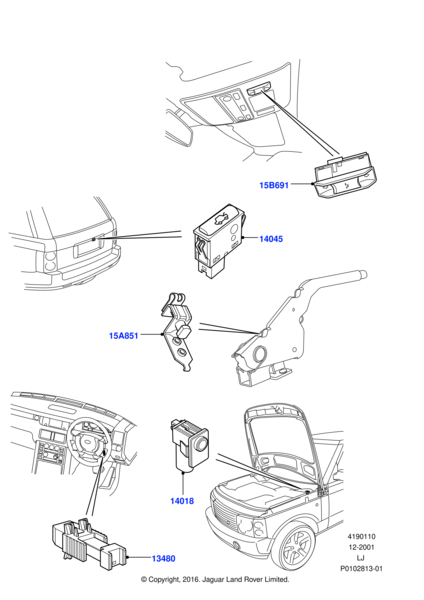 15B691

14045

15A851

14018

13480

4190110
12-2001
LJ
P0102813-01

© Copyright, 2016. Jaguar Land Rover Limited.