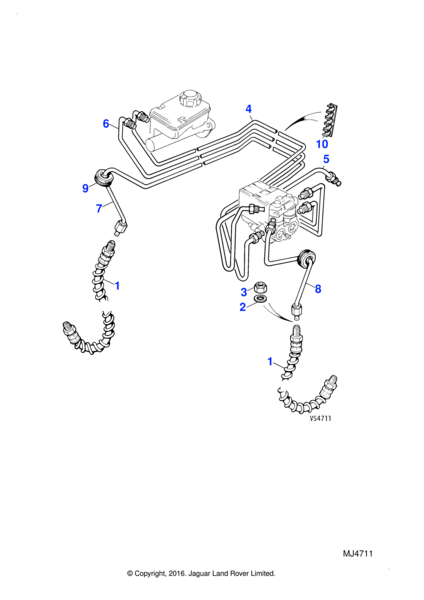 4
6
10
5
9
7
1
3
2
8
1
VS4711
MJ4711
© Copyright, 2016. Jaguar Land Rover Limited.