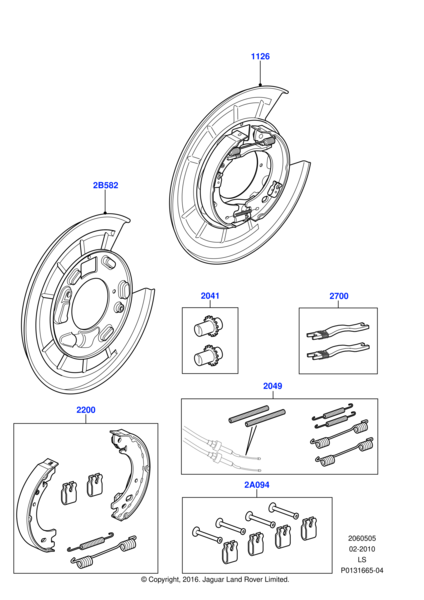 1126

2B582

2041

2700

2049

2200

2A094

2060505
02-2010
LS
P0131665-04

© Copyright, 2016. Jaguar Land Rover Limited.