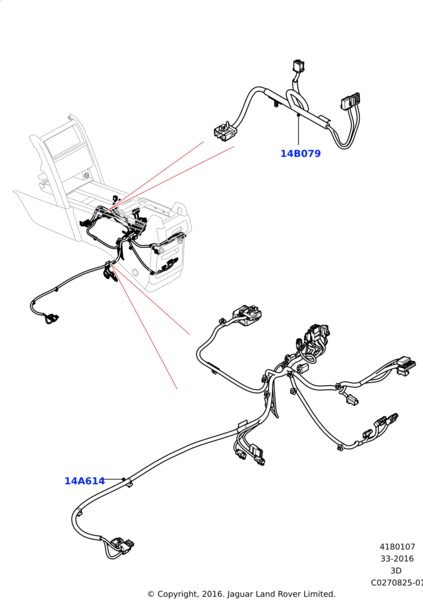 14B079

14A614

4180107
33-2016
3D
C0270825-01

© Copyright, 2016. Jaguar Land Rover Limited.