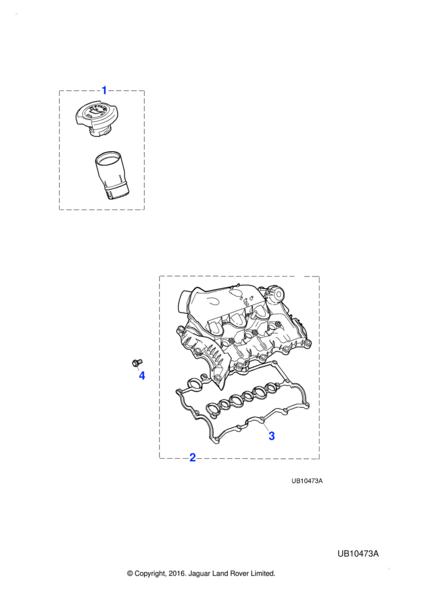 1

4

3

2

UB10473A

UB10473A

© Copyright, 2016. Jaguar Land Rover Limited.