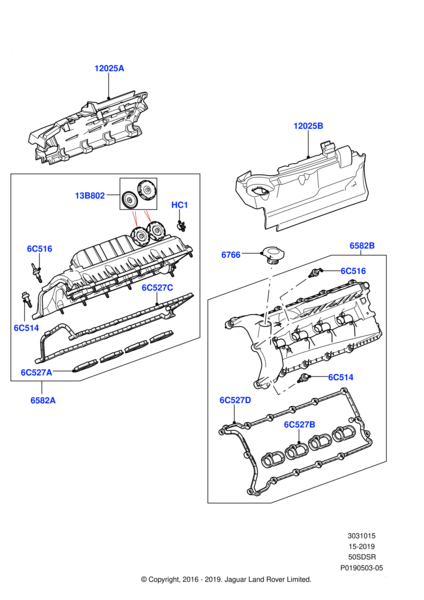 12025A

12025B

13B802

HC1

6C516

6C527C

6C514

6C527A

6582A

6766

6582B

6C516

6C514

6C527D

6C527B

3031015
15-2019
50SDSR
P0190503-05

© Copyright, 2016 - 2019. Jaguar Land Rover Limited.