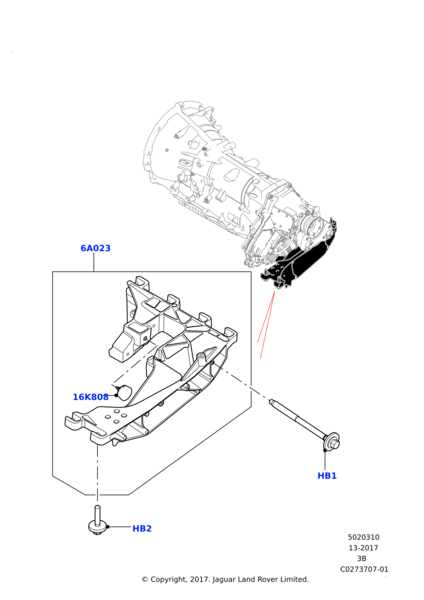 6A023

16K808

HB1

HB2

5020310
13-2017
3B
C0273707-01

© Copyright, 2017. Jaguar Land Rover Limited.