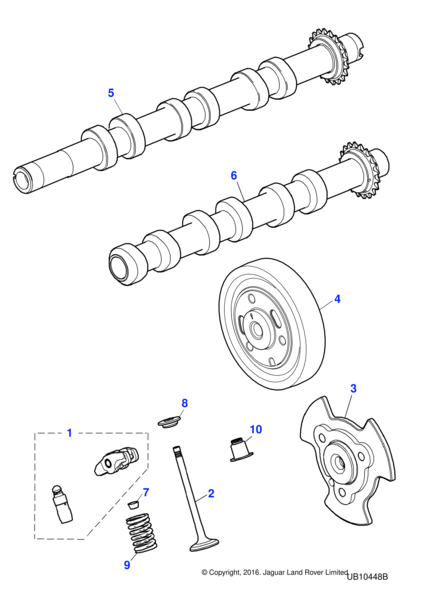 5
6
4
3
8
1
10
7
2
9
© Copyright, 2016. Jaguar Land Rover Limited
UB10448B