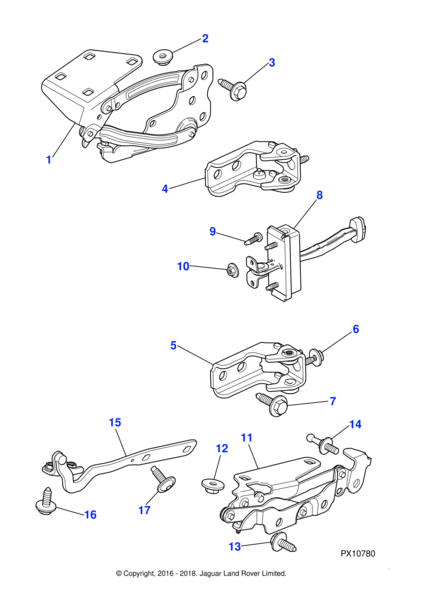 2
3
1
4
8
9
10
6
5
7
15
14
11
12
16
17
13
PX10780
© Copyright, 2016 - 2018. Jaguar Land Rover Limited.