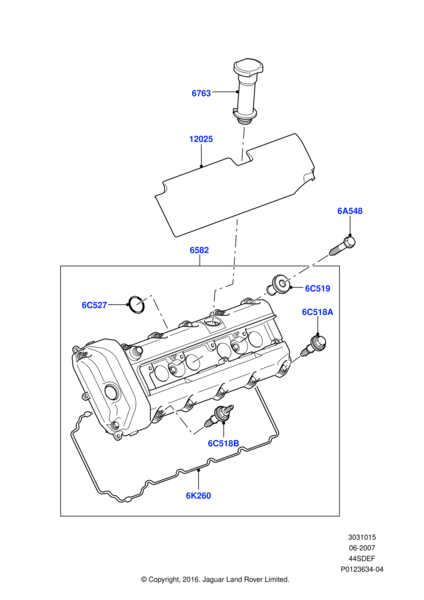 6763

12025

6A548

6582

6C519

6C527

6C518A

6C518B

6K260

3031015
06-2007
44SDEF
P0123634-04

© Copyright, 2016. Jaguar Land Rover Limited.