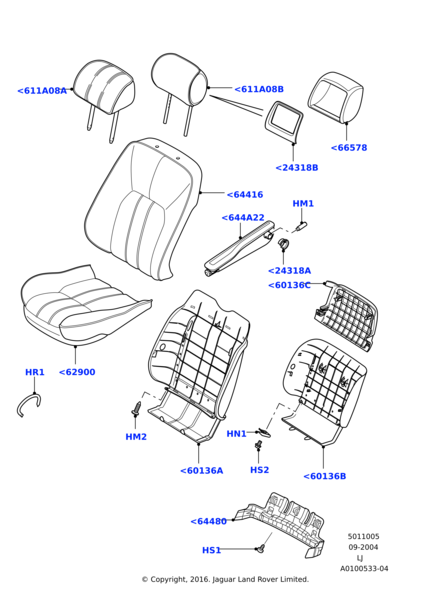 <611A08A
<611A08B
<66578
<24318B
<64416
HM1
<644A22
<24318A
<60136C
HR1
<62900
HM2
<60136A
HN1
HS2
<60136B
<64480
HS1
5011005
09-2004
LJ
A0100533-04
© Copyright, 2016. Jaguar Land Rover Limited.