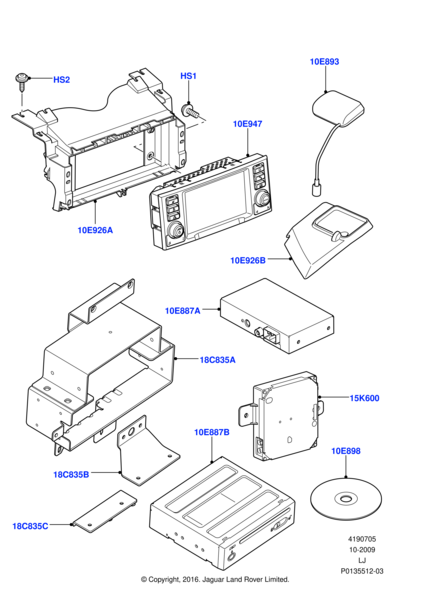 HS2

HS1

10E893

10E947

10E926A

10E926B

10E887A

18C835A

15K600

10E887B

10E898

18C835B

18C835C

4190705
10-2009
LJ
P0135512-03

© Copyright, 2016. Jaguar Land Rover Limited.