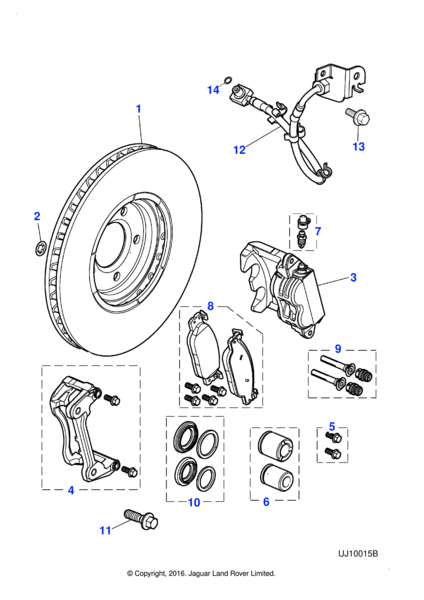 14

1

12

13

2

7

3

8

9

4

5

10

6

11

UJ10015B

© Copyright, 2016. Jaguar Land Rover Limited.