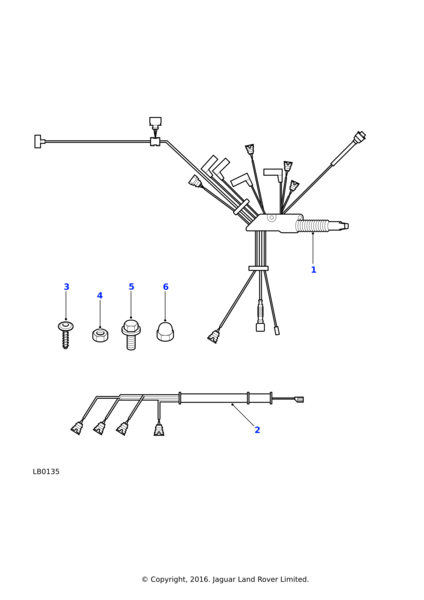 1

3

4

5

6

2

LB0135

© Copyright, 2016. Jaguar Land Rover Limited.