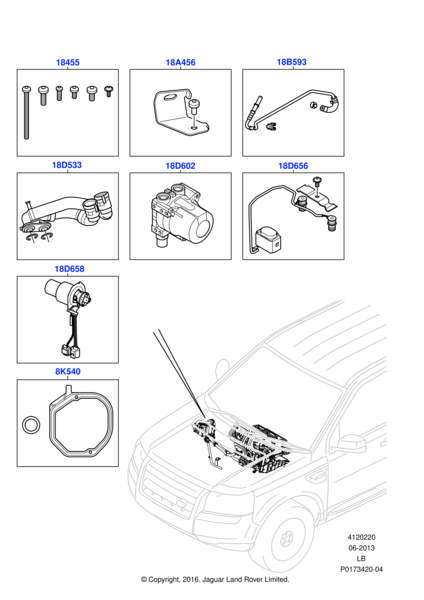 18455

18A456

18B593

18D533

18D602

18D656

18D658

8K540

4120220
06-2013
LB
P0173420-04

© Copyright, 2016. Jaguar Land Rover Limited.