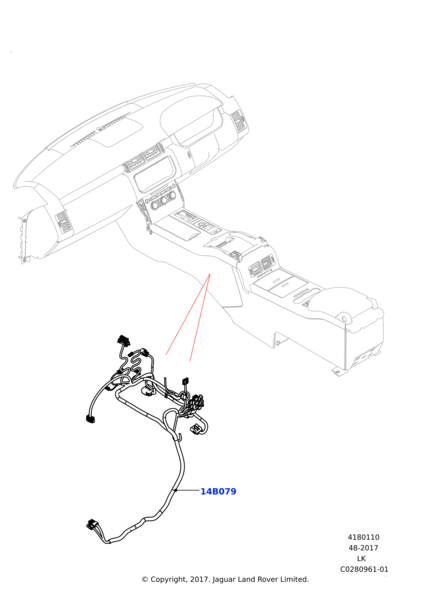 14B079

4180110
48-2017
LK
C0280961-01

© Copyright, 2017. Jaguar Land Rover Limited.