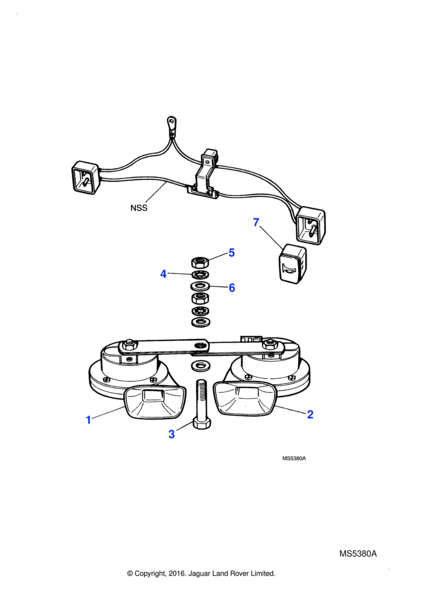 NSS
7
5
4
6
1
2
3
MS5380A
MS5380A
© Copyright, 2016. Jaguar Land Rover Limited.