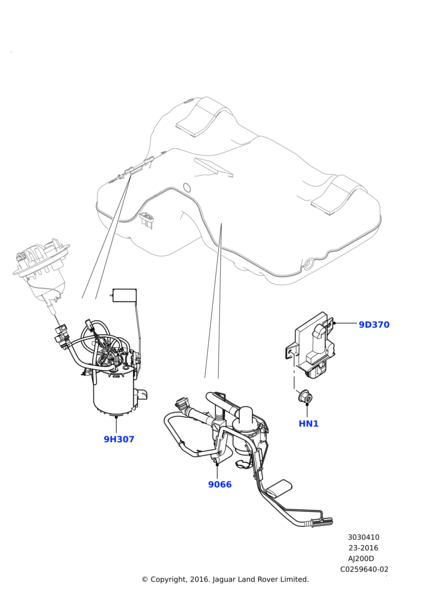 9D370

HN1

9H307

9066

3030410
23-2016
AJ200D
C0259640-02

© Copyright, 2016. Jaguar Land Rover Limited.