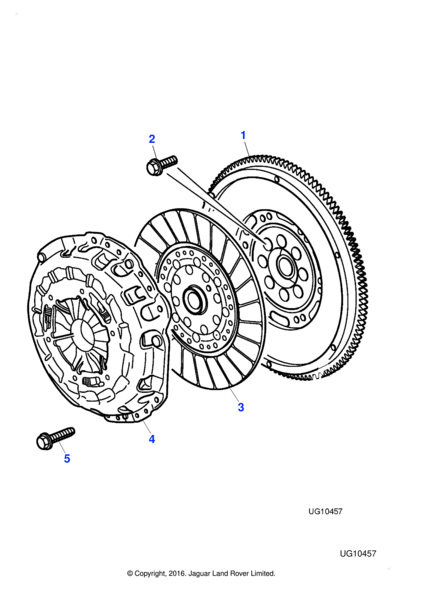 2
1
3
4
5
UG10457
UG10457
© Copyright, 2016. Jaguar Land Rover Limited.