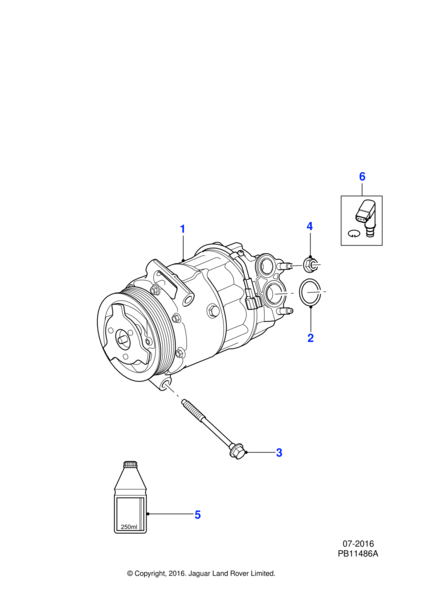 6

1

4

2

3

250ml

5

07-2016
PB11486A

© Copyright, 2016. Jaguar Land Rover Limited.