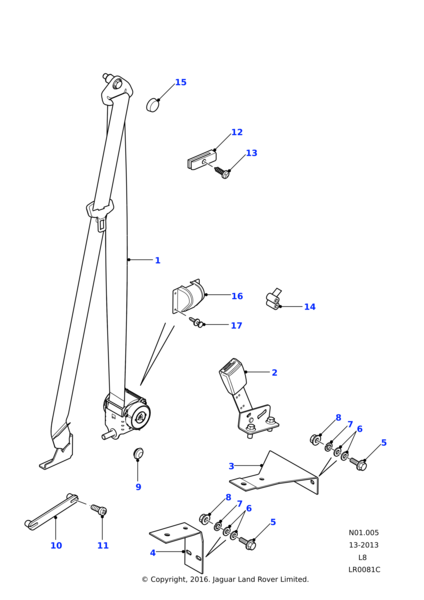 15
12
13
1
16
14
17
2
8
7
6
5
3
9
8
7
6
5
10
11
4
N01.005
13-2013
L8
LR0081C
© Copyright, 2016. Jaguar Land Rover Limited.