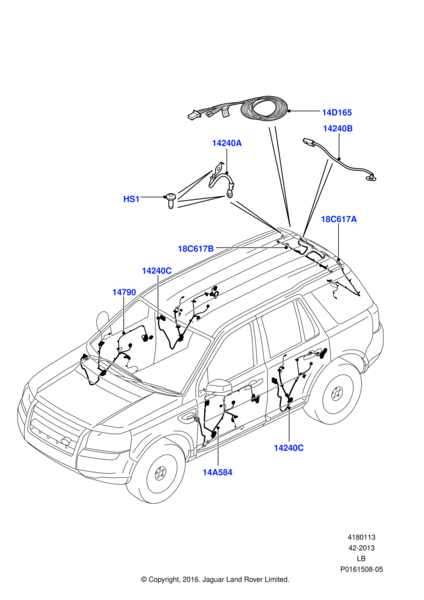 14D165

14240B

14240A

HS1

18C617A

18C617B

14240C

14790

14240C

14A584

4180113
42-2013
LB
P0161508-05

© Copyright, 2016. Jaguar Land Rover Limited.