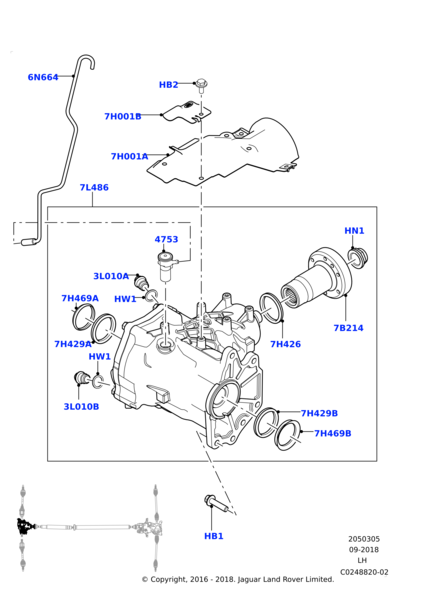 6N664
HB2
7H001B
7H001A
7L486
4753
HN1
3L010A
7H469A
HW1
7H429A
HW1
3L010B
7H426
7B214
7H429B
7H469B
HB1

2050305
09-2018
LH
C0248820-02
© Copyright, 2016 - 2018. Jaguar Land Rover Limited.