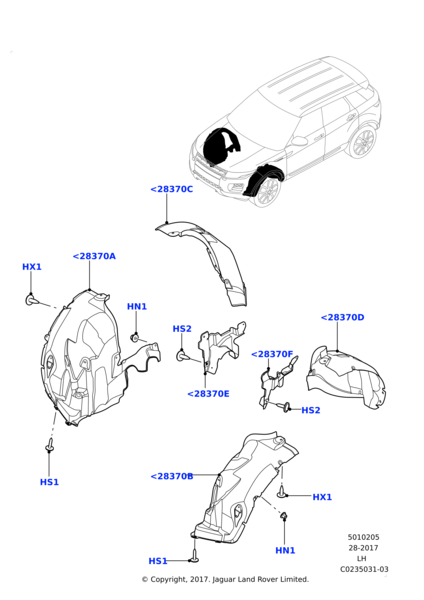 <28370C

<28370A

HX1

HN1

HS2

<28370D

<28370F

<28370E

HS2

HS1

<28370B

HX1

HN1

HS1

5010205
28-2017
LH
C0235031-03

© Copyright, 2017. Jaguar Land Rover Limited.