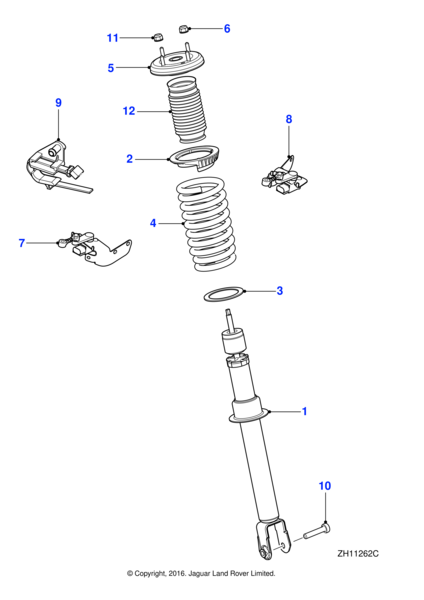 11
6
5
9
12
8
2
4
7
3
1
10
ZH11262C
© Copyright, 2016. Jaguar Land Rover Limited.