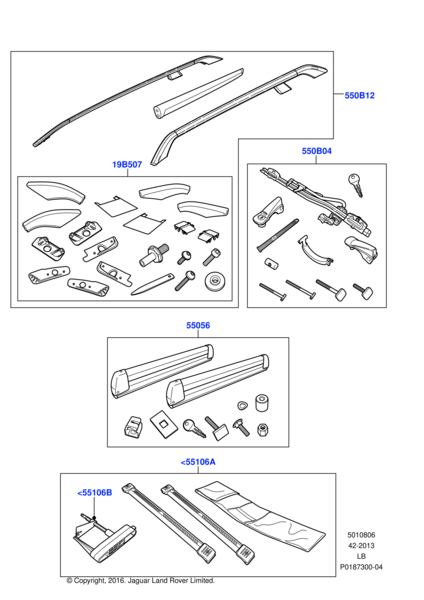 550B12

19B507

550B04

55056

<55106A

<55106B

5010806
42-2013
LB
P0187300-04

© Copyright, 2016. Jaguar Land Rover Limited.