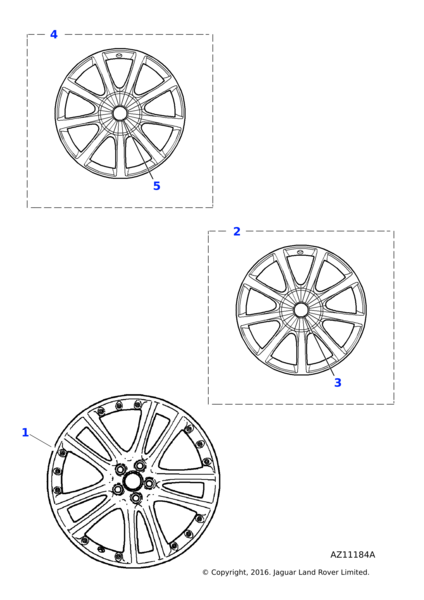 4

5

2

3

1

AZ11184A

© Copyright, 2016. Jaguar Land Rover Limited.