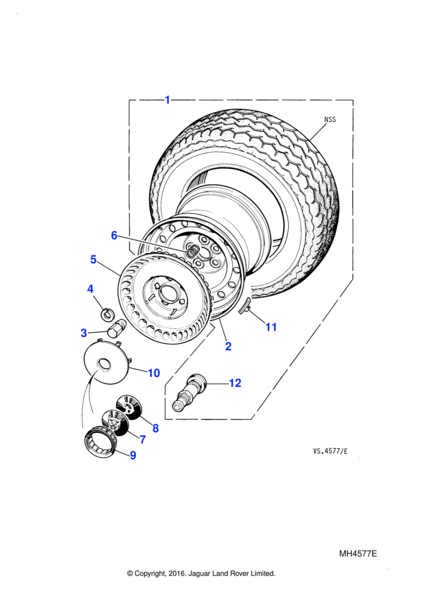 1
NSS
6
5
4
3
11
2
10
12
8
7
9
VS.4577/E
MH4577E
© Copyright, 2016. Jaguar Land Rover Limited.