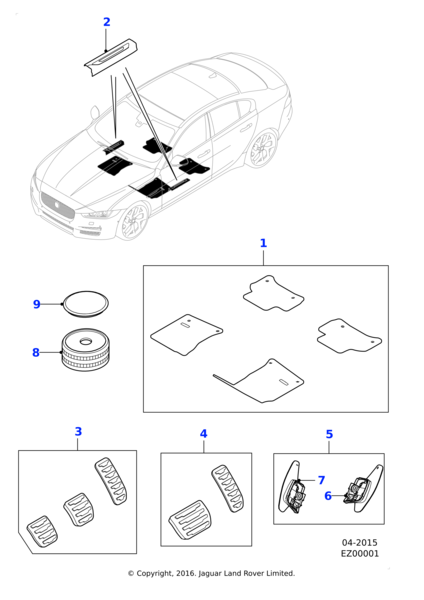 2

1

9

8

3

4

5

7

6

04-2015
EZ00001

© Copyright, 2016. Jaguar Land Rover Limited.