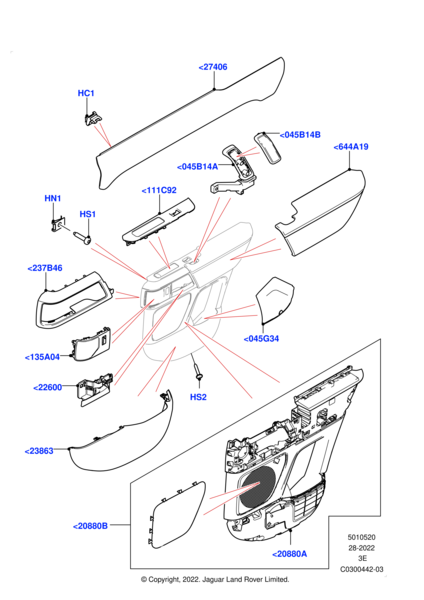 <27406
HC1
<045B14B
<644A19
<045B14A
<111C92
HN1
HS1
<237B46
<045G34
<135A04
<22600
HS2
<23863
<20880B
<20880A
5010520
28-2022
3E
C0300442-03
© Copyright, 2022. Jaguar Land Rover Limited.