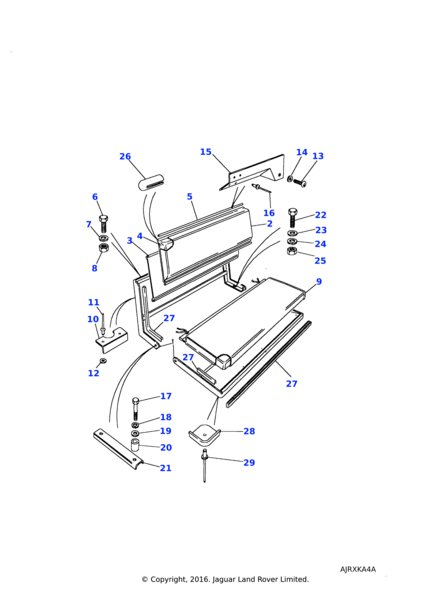 26
15
14
13
6
5
16
22
7
4
2
23
3
24
8
25
9
11
10
27
12
27
27
17
18
19
28
20
21
29

AJRXKA4A
© Copyright, 2016. Jaguar Land Rover Limited.