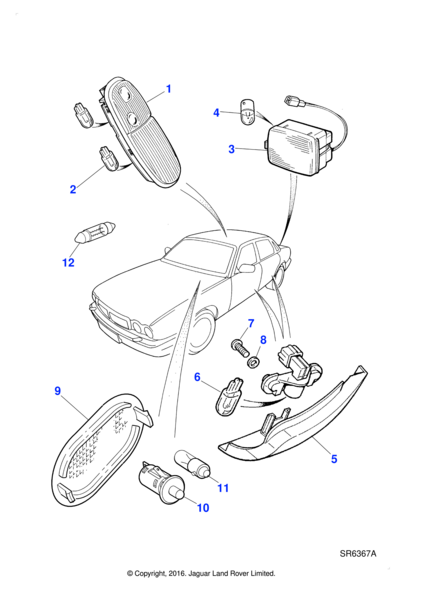 1
4
3
2
12
7
8
6
9
5
11
10
SR6367A
© Copyright, 2016. Jaguar Land Rover Limited.