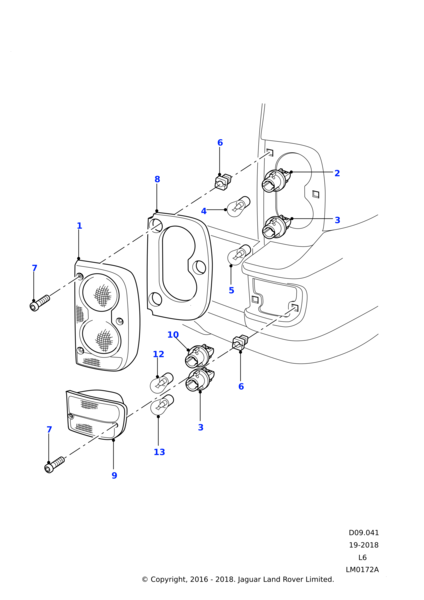 6
8
2
4
1
3
7
5
10
12
6
3
7
13
9

D09.041
19-2018
L6
LM0172A
© Copyright, 2016 - 2018. Jaguar Land Rover Limited.