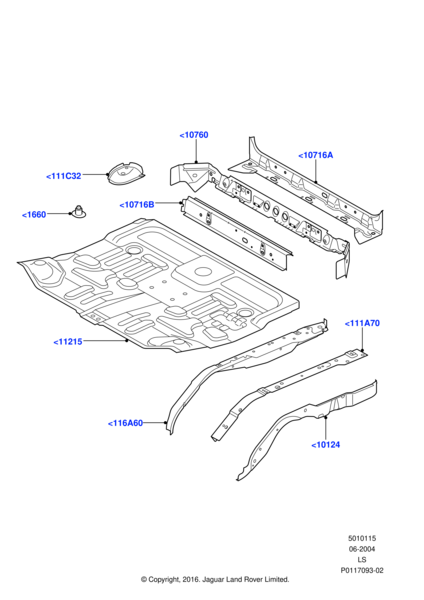 <10760
<10716A
<111C32
<10716B
<1660
<11215
<111A70
<116A60
<10124

5010115
06-2004
LS
P0117093-02

© Copyright, 2016. Jaguar Land Rover Limited.