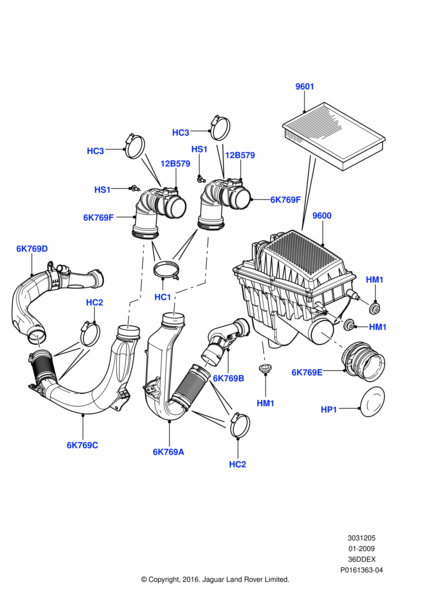 9601

HC3

HC3

HS1

12B579

12B579

HS1

6K769F

6K769F

9600

6K769D

HC1

HM1

HC2

HM1

6K769B

6K769E

HM1

HP1

6K769C

6K769A

HC2

3031205
01-2009
36DDEX
P0161363-04

© Copyright, 2016. Jaguar Land Rover Limited.