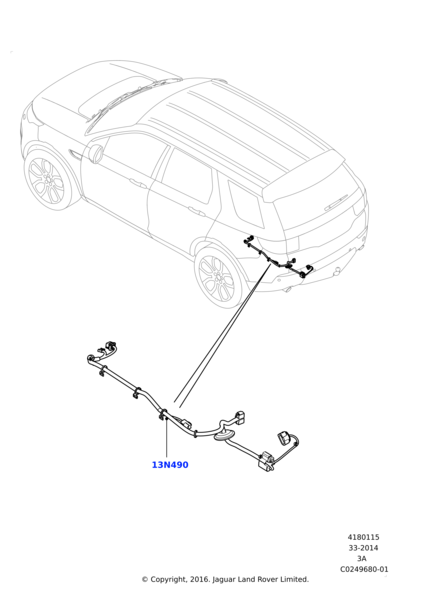 13N490

4180115
33-2014
3A
C0249680-01

© Copyright, 2016. Jaguar Land Rover Limited.