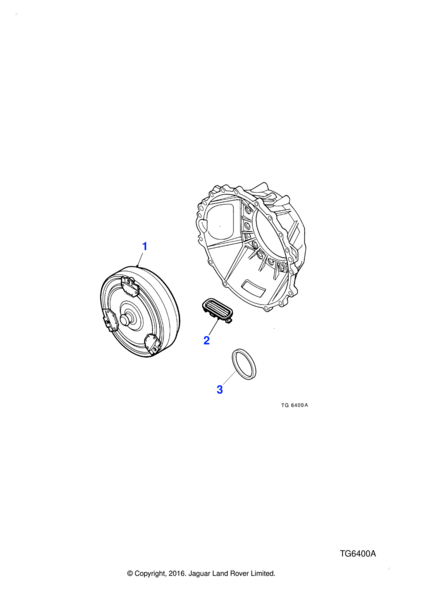 1

2

3

TG 6400A

TG6400A

© Copyright, 2016. Jaguar Land Rover Limited.