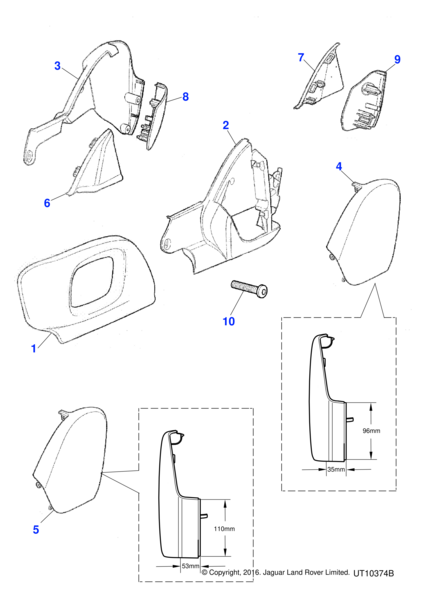 3
8
7
9
2
6
4
1
10
96mm
35mm
5
110mm
53mm
© Copyright, 2016. Jaguar Land Rover Limited.
UT10374B