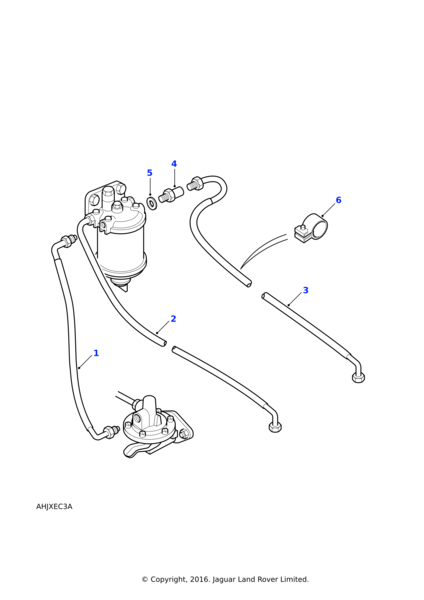 5
4
6
3
2
1

AHJXEC3A

© Copyright, 2016. Jaguar Land Rover Limited.