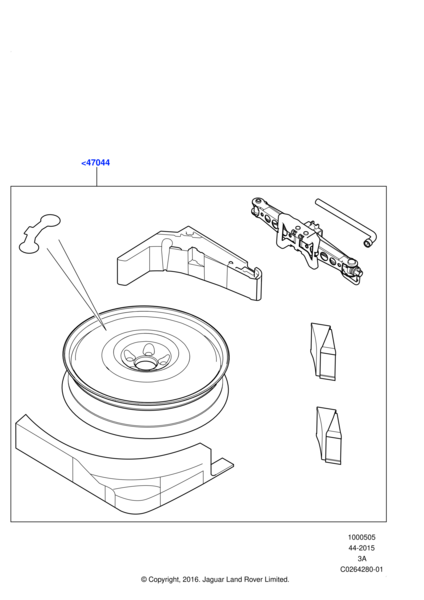 <47044

1000505
44-2015
3A
C0264280-01

© Copyright, 2016. Jaguar Land Rover Limited.