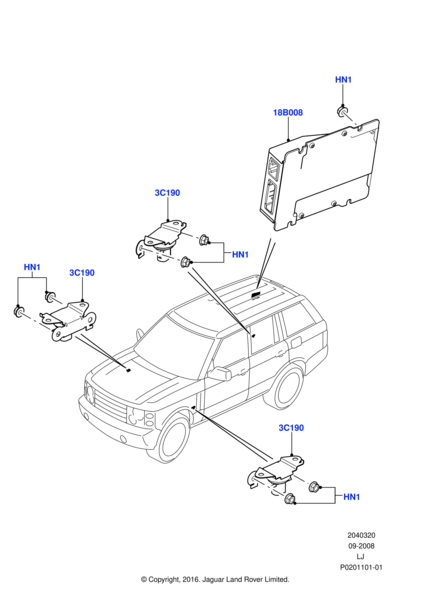 HN1

18B008

3C190

HN1

HN1

3C190

3C190

HN1

2040320
09-2008
LJ
P0201101-01

© Copyright, 2016. Jaguar Land Rover Limited.